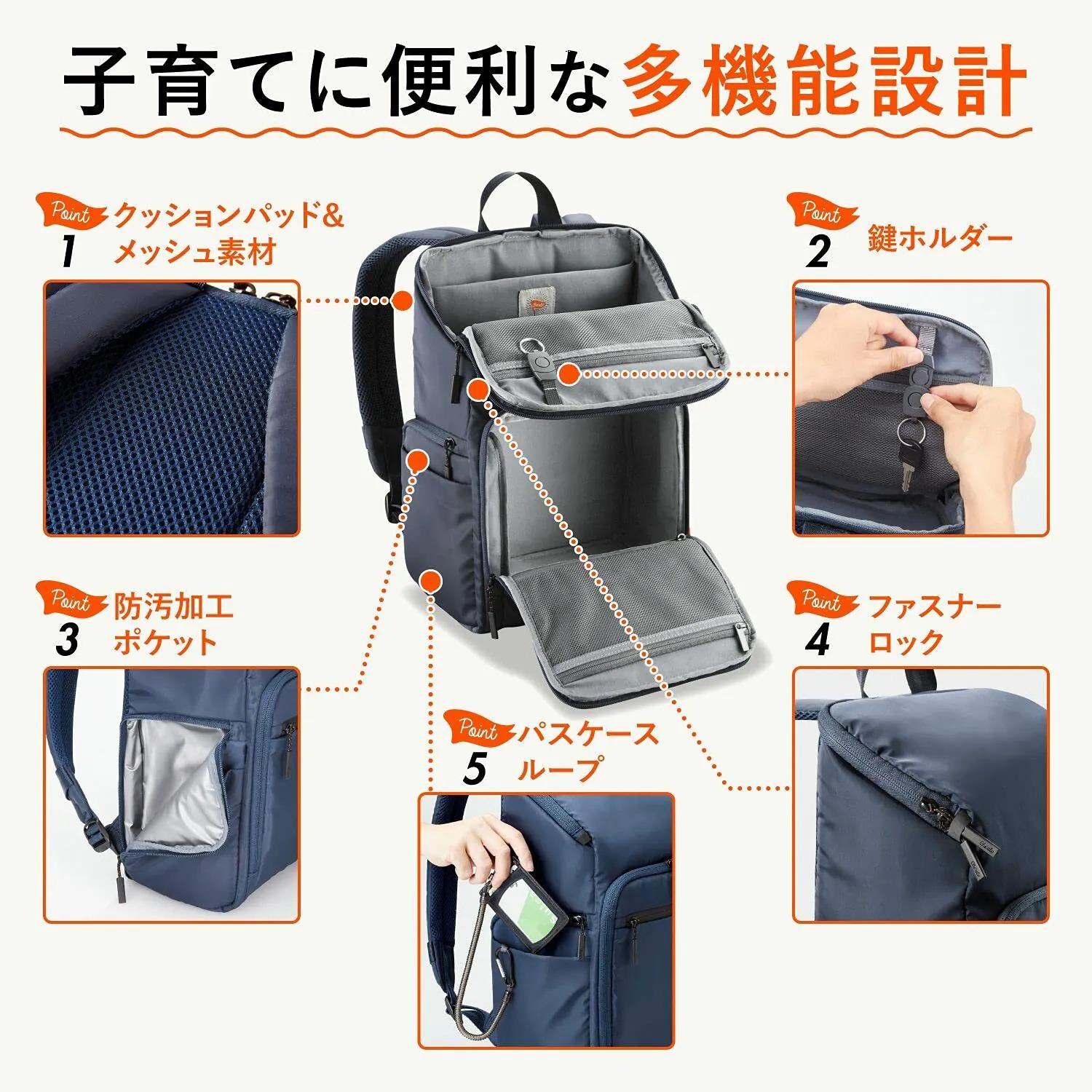 子育てに便利な多機能設計

Point 1 クッションパッド& メッシュ素材

Point 2 鍵ホルダー

Point 3 防汚加工 ポケット

Point 4 ファスナー ロック

Point 5 パスケース ループ